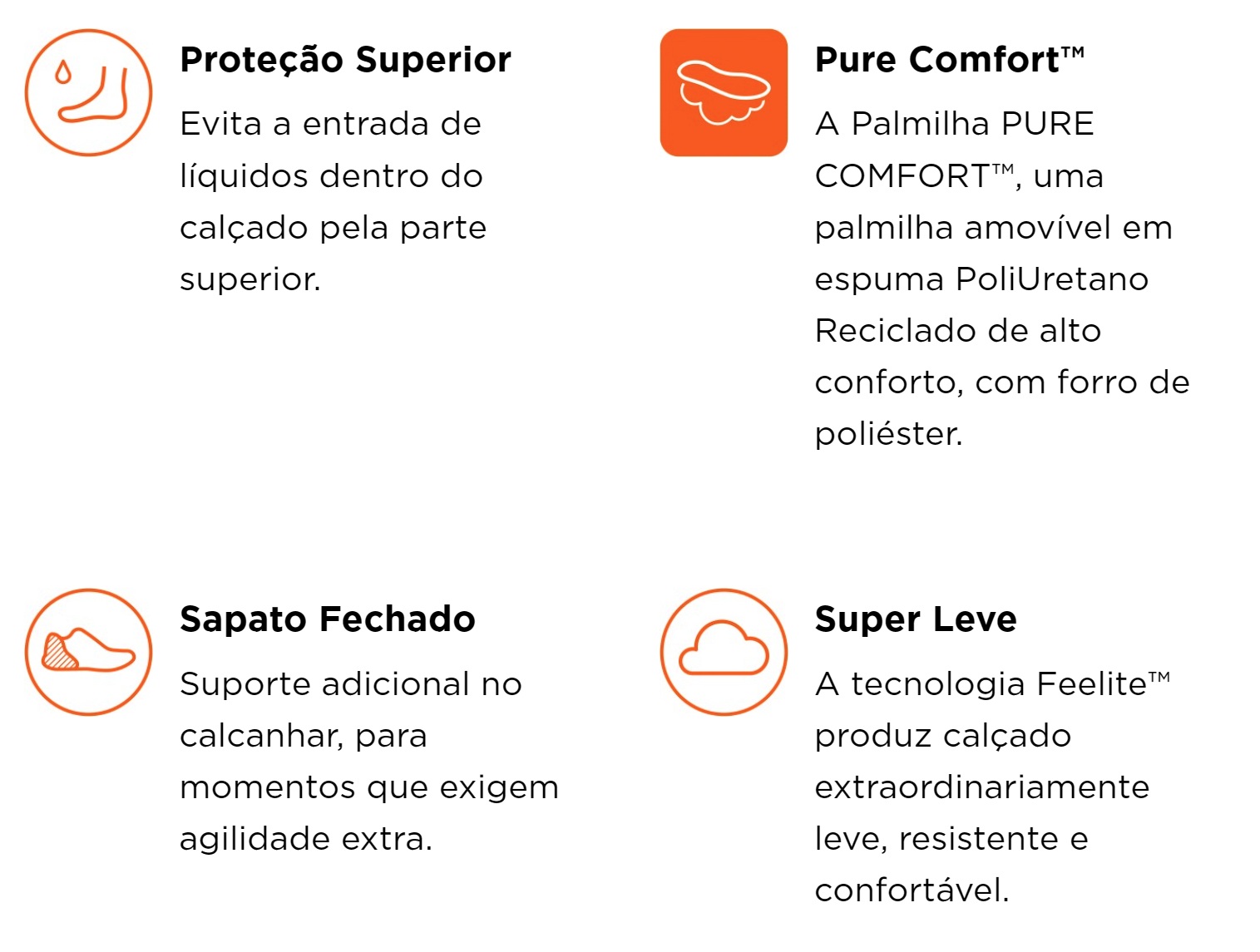 Proteção Superior

Evita a entrada de líquidos dentro do calçado pela parte superior.

Pure Comfort™

A Palmilha PURE COMFORT™, uma palmilha amovível em espuma PoliUretano Reciclado de alto conforto, com forro de poliéster.

Sapato Fechado

Suporte adicional no calcanhar, para momentos que exigem agilidade extra.

Super Leve

A tecnologia Feelite™ produz calçado extraordinariamente leve, resistente e confortável.